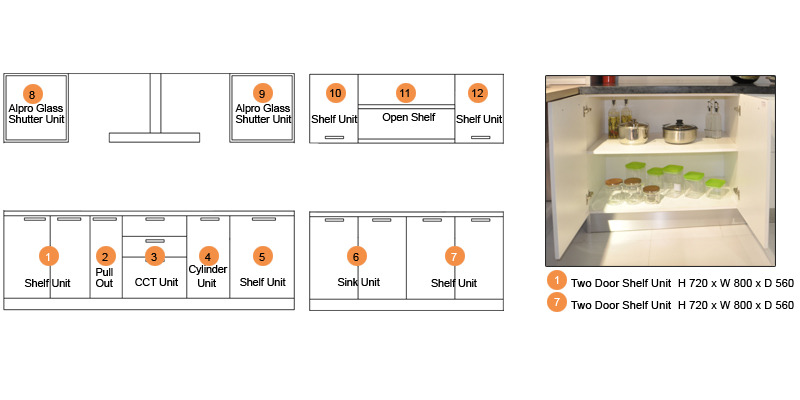 8
Alpro Glass Shutter Unit

9
Alpro Glass Shutter Unit

10
Shelf Unit

11
Open Shelf

12
Shelf Unit

1
Shelf Unit

2
Pull Out

3
CCT Unit

4
Cylinder Unit

5
Shelf Unit

6
Sink Unit

7
Shelf Unit

1 Two Door Shelf Unit H 720 x W 800 x D 560
7 Two Door Shelf Unit H 720 x W 800 x D 560